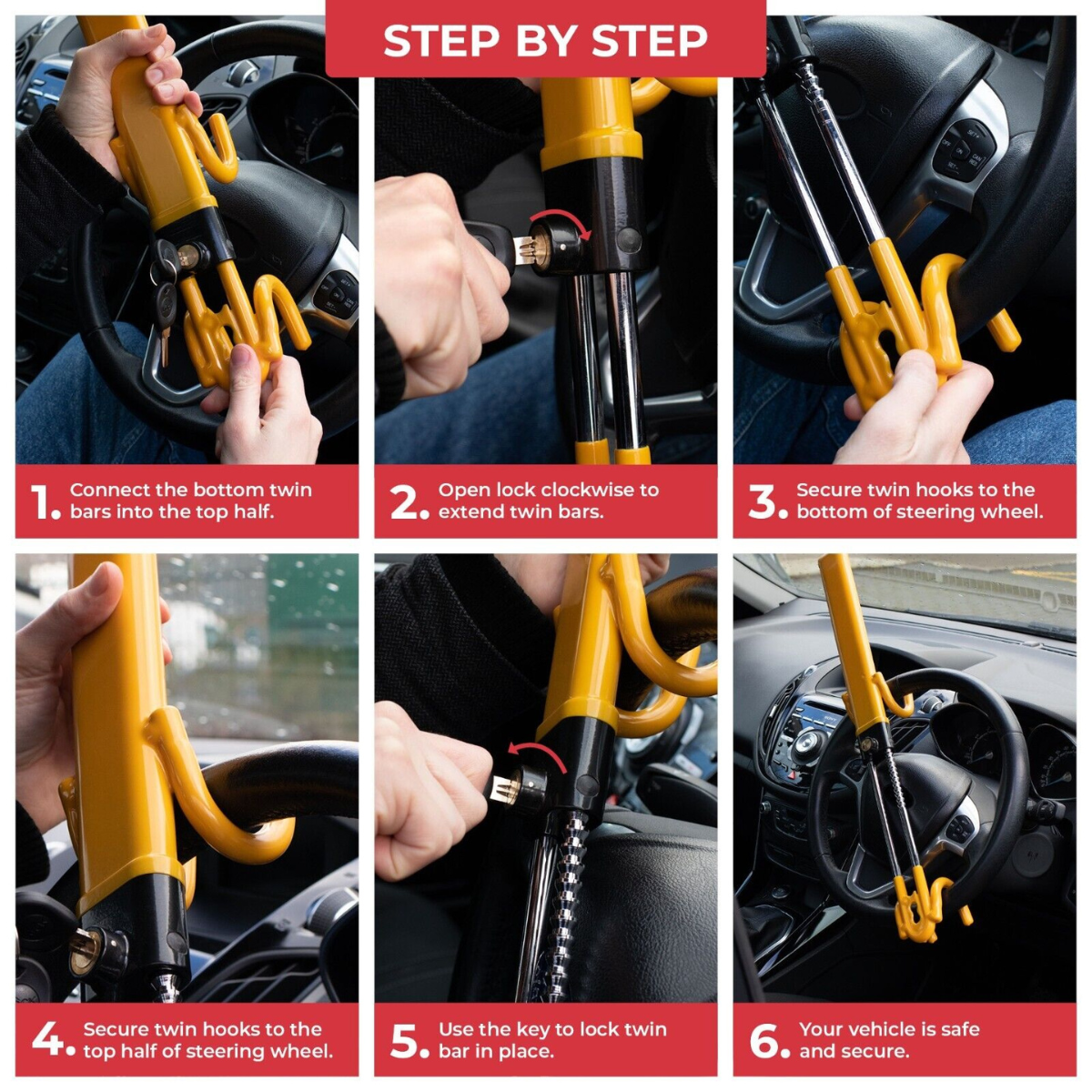 STEP BY STEP

1. Connect the bottom twin bars into the top half.

2. Open lock clockwise to extend twin bars.

3. Secure twin hooks to the bottom of steering wheel.

4. Secure twin hooks to the top half of steering wheel.

5. Use the key to lock twin bar in place.

6. Your vehicle is safe and secure.