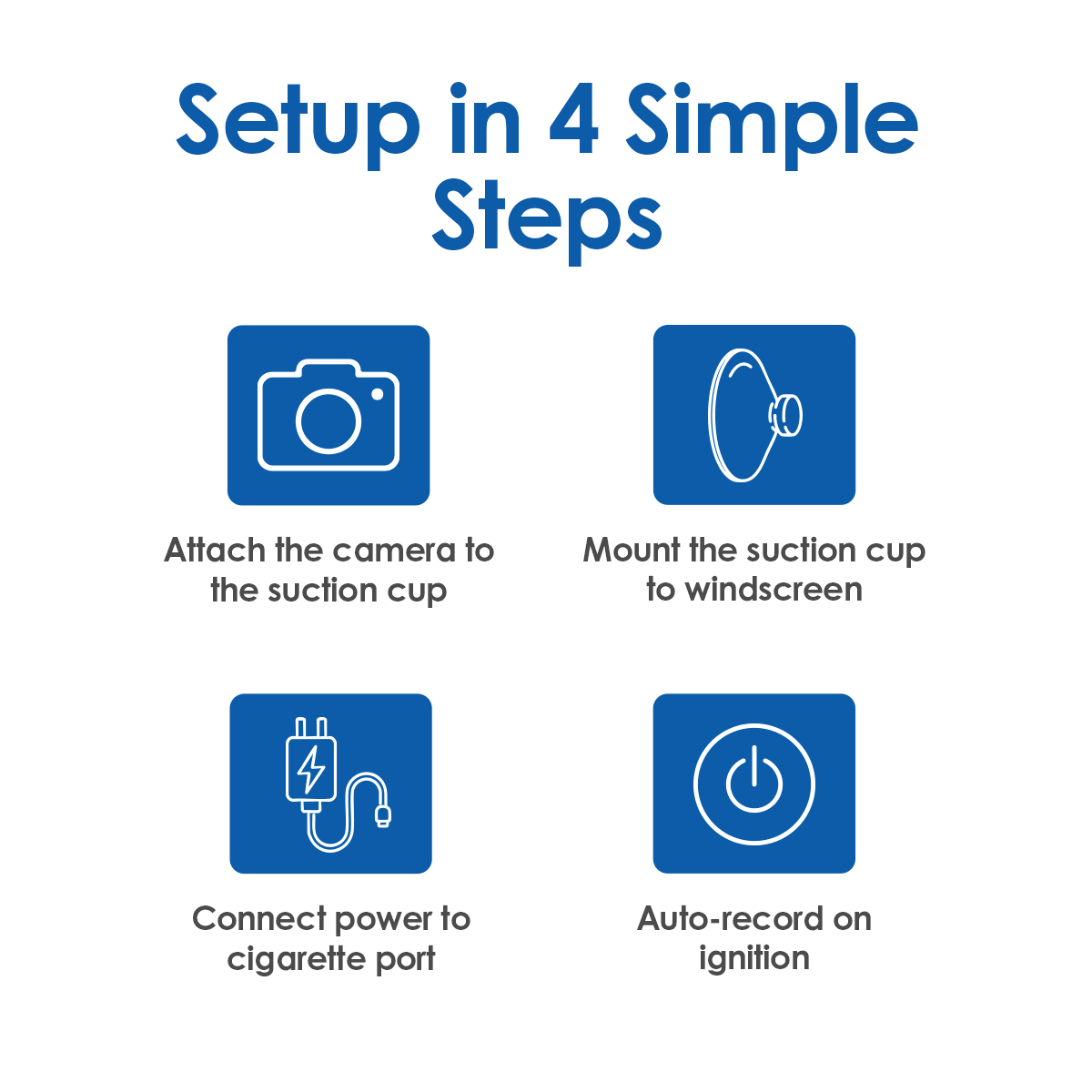 Setup in 4 Simple Steps

Attach the camera to the suction cup

Mount the suction cup to windscreen

Connect power to cigarette port

Auto-record on ignition